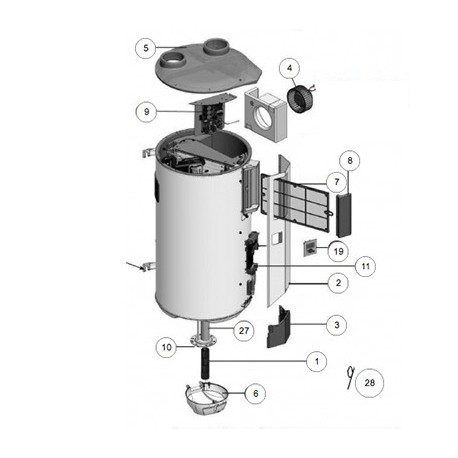 5
4
9
8
7
19
11
2
3
27
10
1
28
6