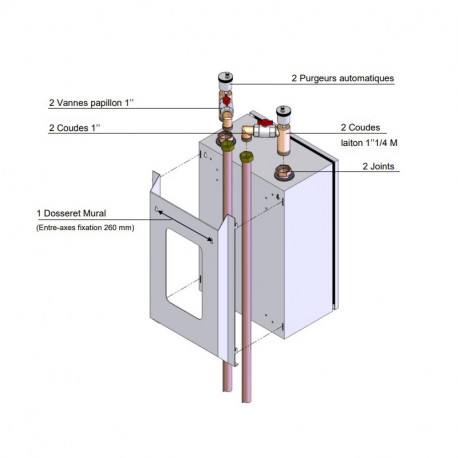 2 Purgeurs automatiques

2 Vannes papillon 1''

2 Coudes 1''

2 Coudes laiton 1''1/4 M

2 Joints

1 Dosseret Mural
(Entre-axes fixation 260 mm)