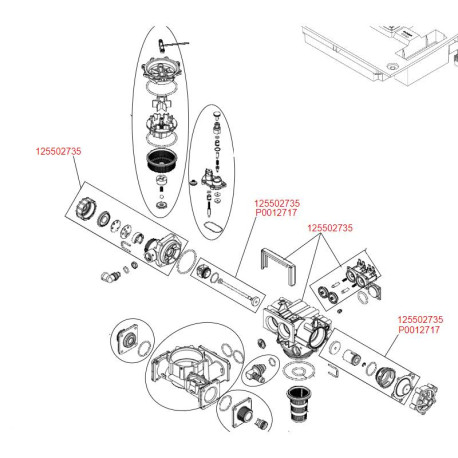 125502735

125502735
P0012717

125502735

125502735
P0012717