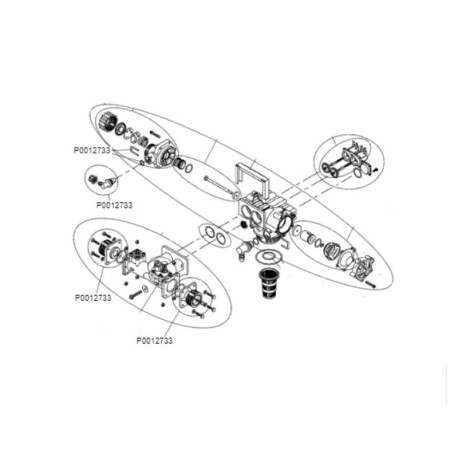 P0012733

P0012733

P0012733

P0012733