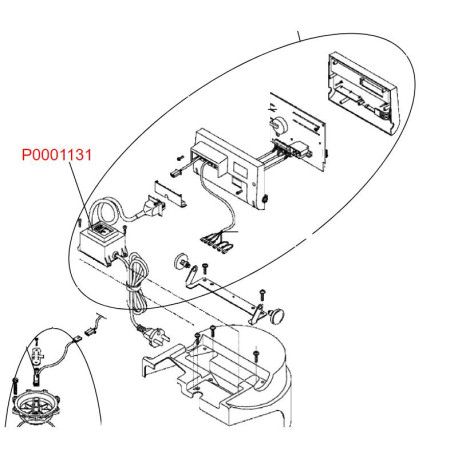 P0001131