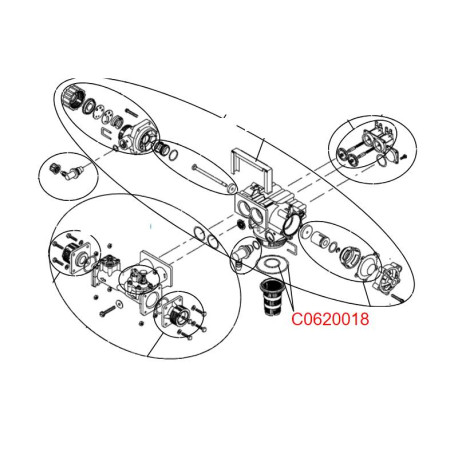 C0620018