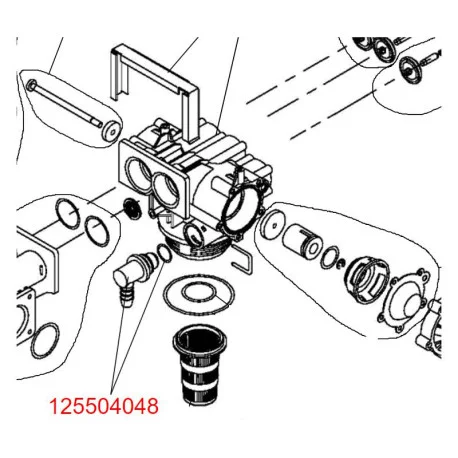 125504048