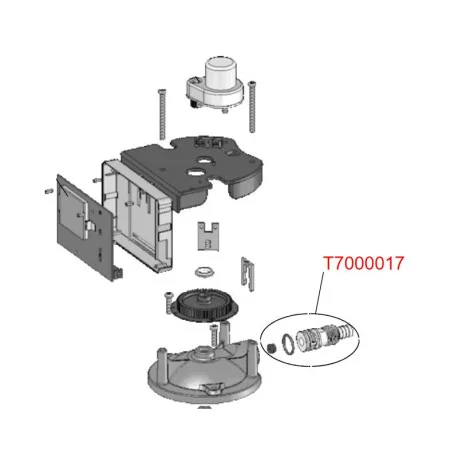 T7000017