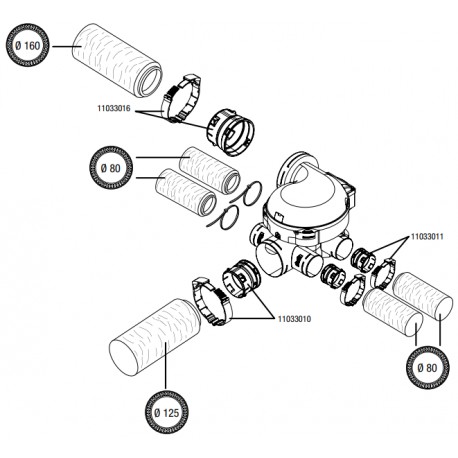 Ø 160

11033016

Ø 80

11033011

11033010

Ø 80

Ø 125