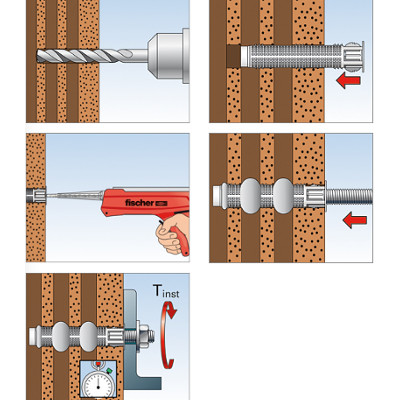 fischer

$T_{inst}$