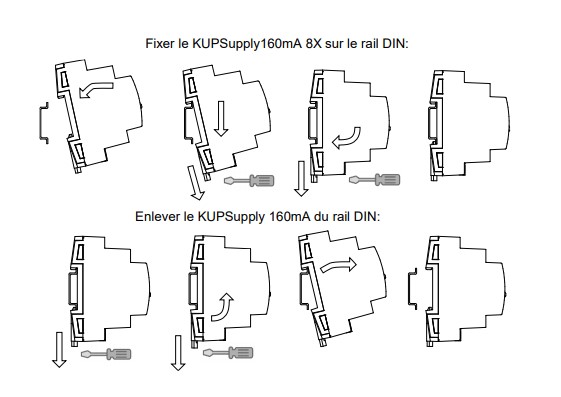 Fixer le KUPSupply160mA 8X sur le rail DIN:

Enlever le KUPSupply 160mA du rail DIN: