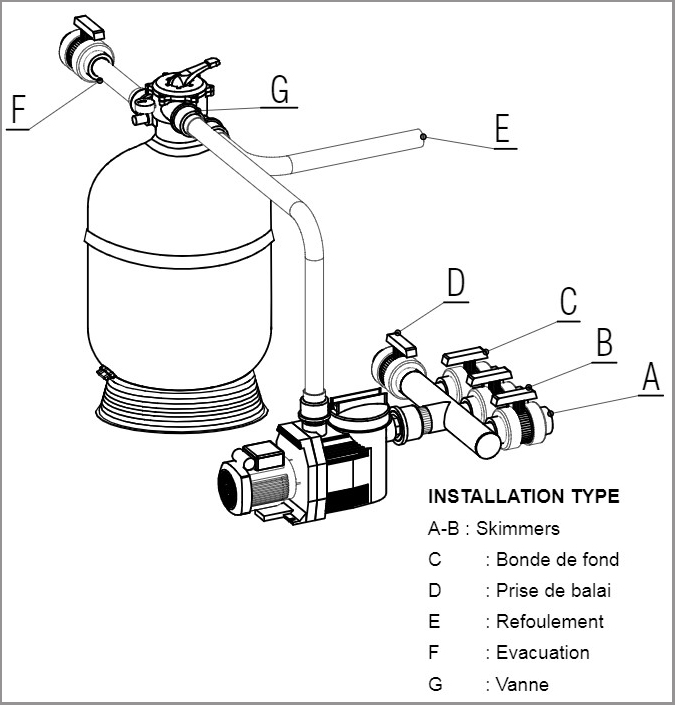 F

G

E

D

C

B

A

INSTALLATION TYPE

A-B : Skimmers

C : Bonde de fond

D : Prise de balai

E : Refoulement

F : Evacuation

G : Vanne