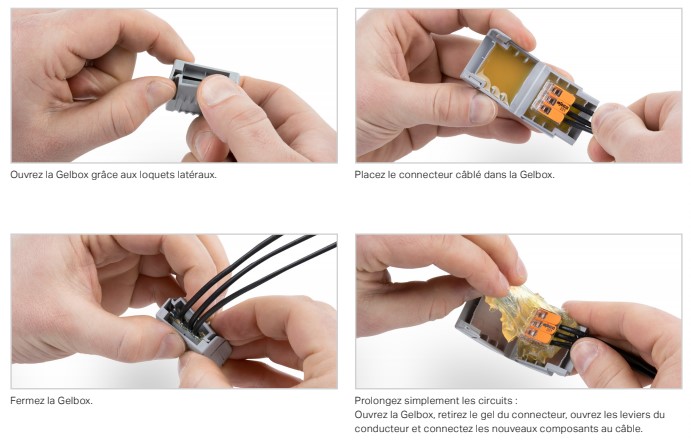 Ouvrez la Gelbox grâce aux loquets latéraux.

Placez le connecteur câblé dans la Gelbox.

Fermez la Gelbox.

Prolongez simplement les circuits :
Ouvrez la Gelbox, retirez le gel du connecteur, ouvrez les leviers du conducteur et connectez les nouveaux composants au câble.