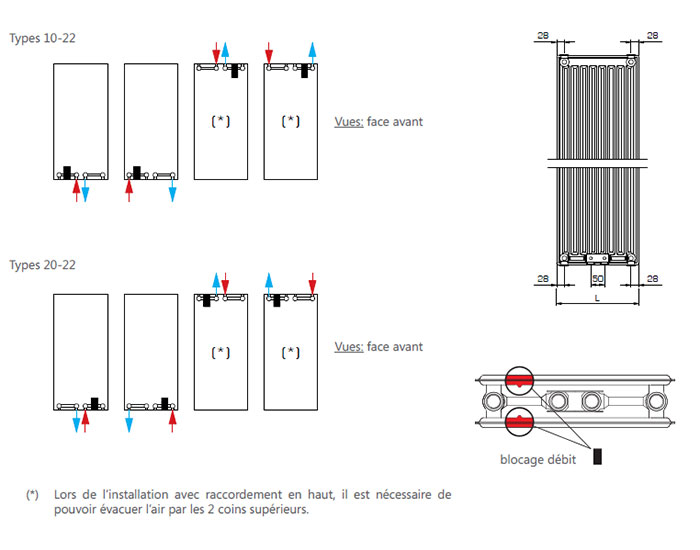 Types 10-22

(*)

(*)

Vues: face avant

Types 20-22

(*)

(*)

Vues: face avant

28

28

28

50

28

L

blocage débit

(*) Lors de l'installation avec raccordement en haut, il est nécessaire de pouvoir évacuer l'air par les 2 coins supérieurs.