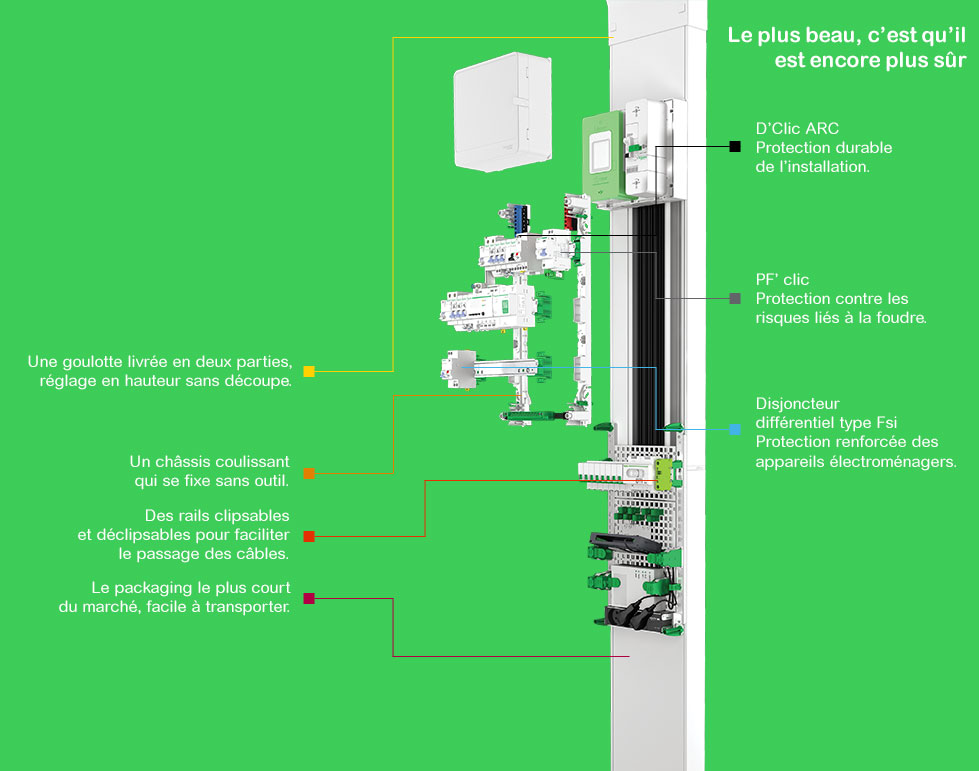 Le plus beau, c'est qu'il est encore plus sûr

D'Clic ARC
Protection durable de l'installation.

PF' clic
Protection contre les risques liés à la foudre.

Disjoncteur différentiel type Fsi
Protection renforcée des appareils électroménagers.

Une goulotte livrée en deux parties, réglage en hauteur sans découpe.

Un châssis coulissant qui se fixe sans outil.

Des rails clipsables et déclipsables pour faciliter le passage des câbles.

Le packaging le plus court du marché, facile à transporter.